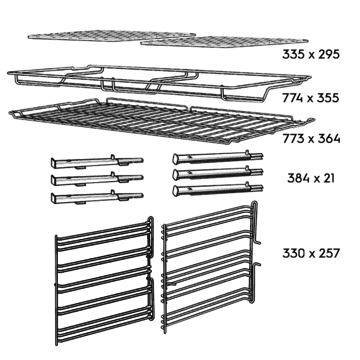 335 x 295

774 x 355

773 x 364

384 x 21

330 x 257